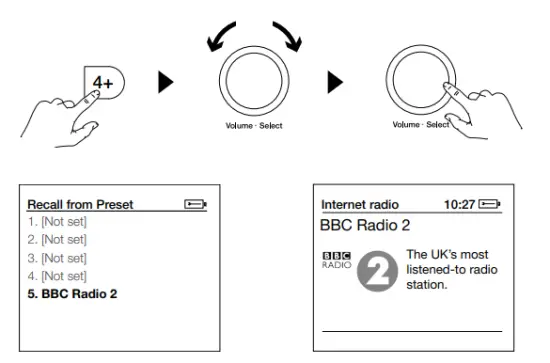 4+

Volume · Select

Volume · Select

Recall from Preset
1. [Not set]
2. [Not set]
3. [Not set]
4. [Not set]
5. BBC Radio 2

Internet radio 10:27
BBC Radio 2
BBC RADIO 2
The UK's most listened-to radio station.