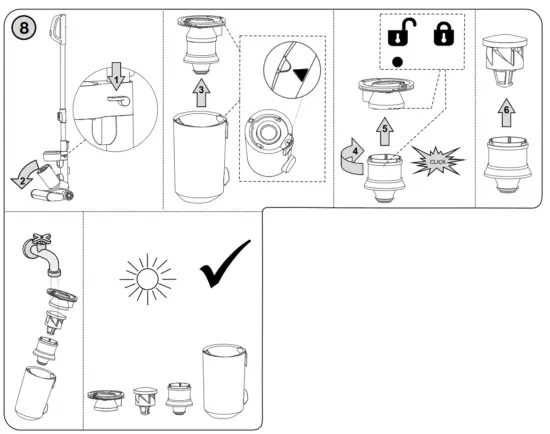 8

1

2

3

4

5

CLICK

6