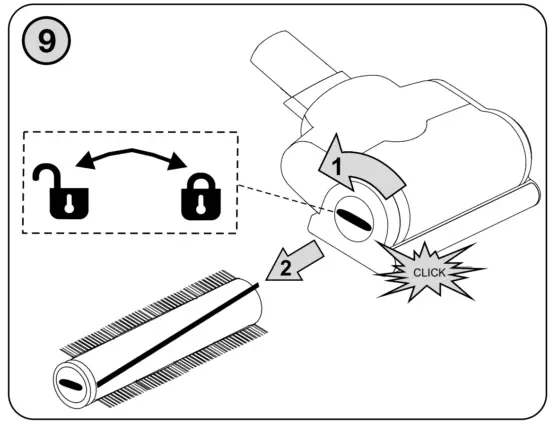 9

1

2

CLICK