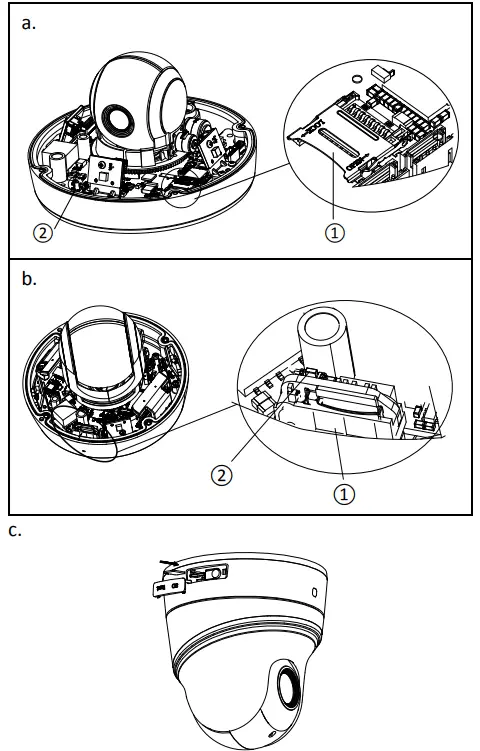 a.

②

①

b.

②

①

c.