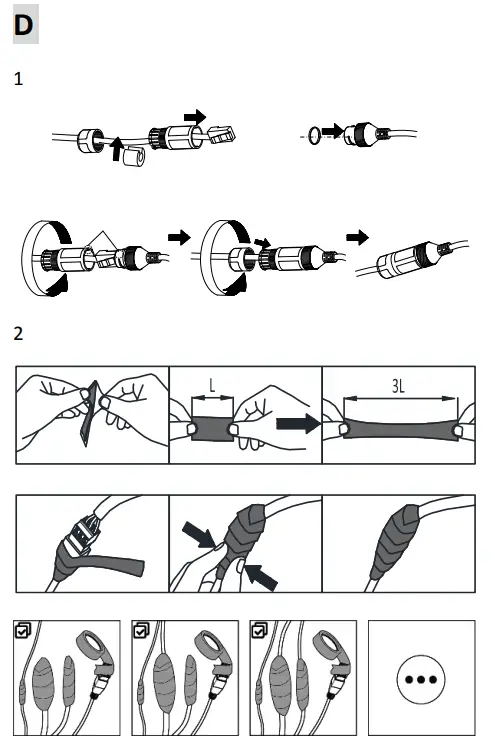 D

1

2

L

3L