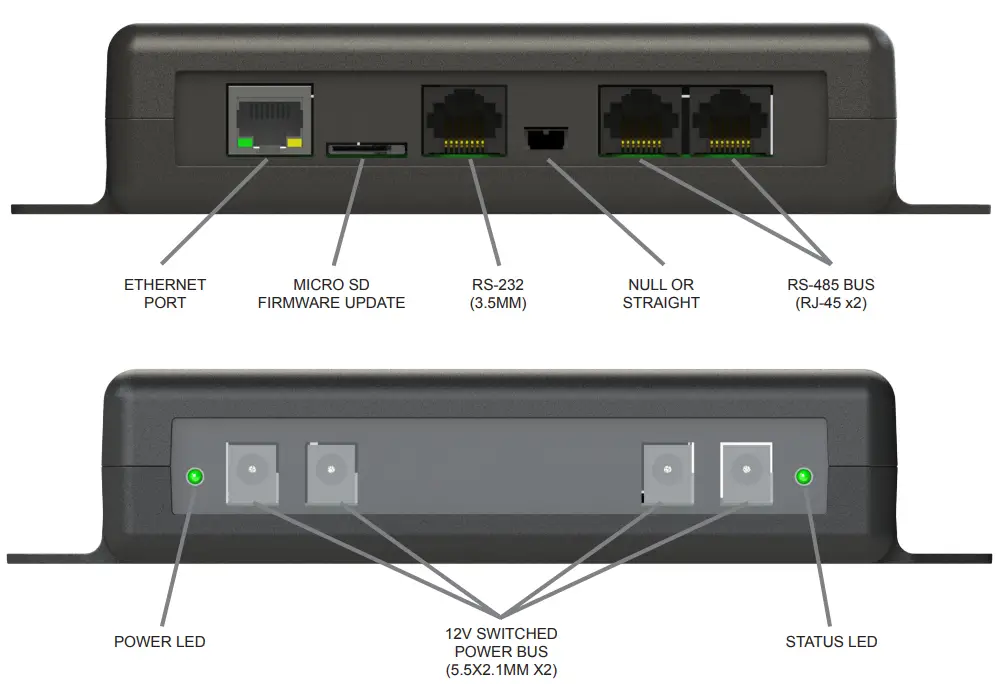 ETHERNET
PORT

MICRO SD
FIRMWARE UPDATE

RS-232
(3.5MM)

NULL OR
STRAIGHT

RS-485 BUS
(RJ-45 x2)

POWER LED

12V SWITCHED
POWER BUS
(5.5X2.1MM X2)

STATUS LED