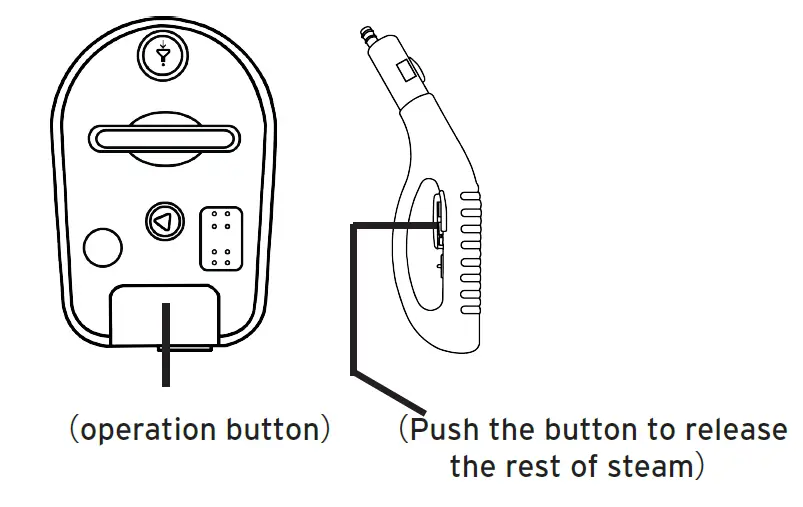 (operation button)

(Push the button to release the rest of steam)