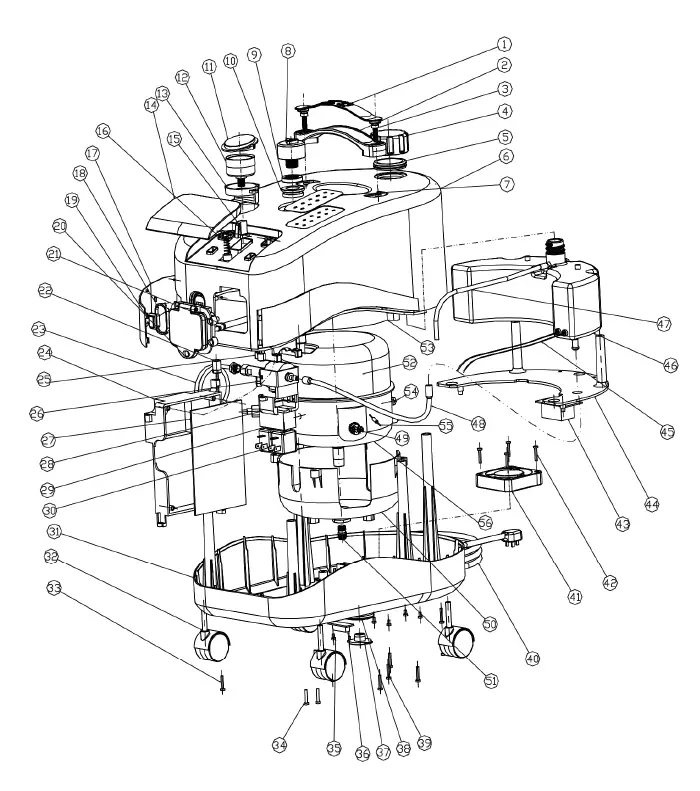 1
2
3
4
5
6
7
8
9
10
11
12
13
14
15
16
17
18
19
20
21
22
23
24
25
26
27
28
29
30
31
32
33
34
35
36
37
38
39
40
41
42
43
44
45
46
47
48
49
50
51
52
53
54
55
56