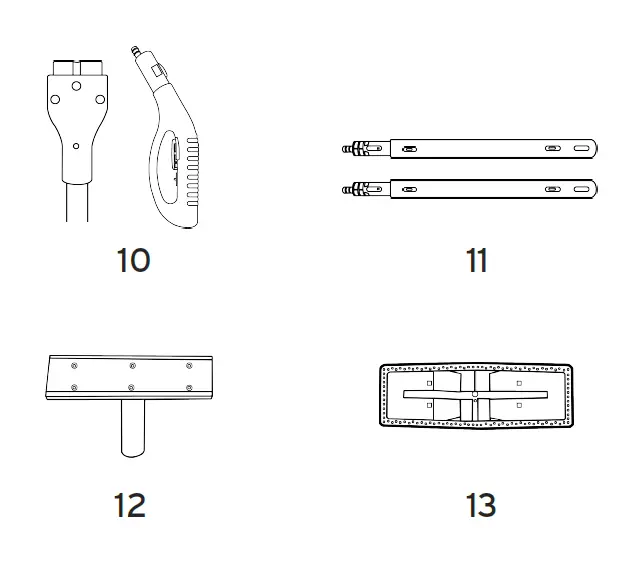 10

11

12

13