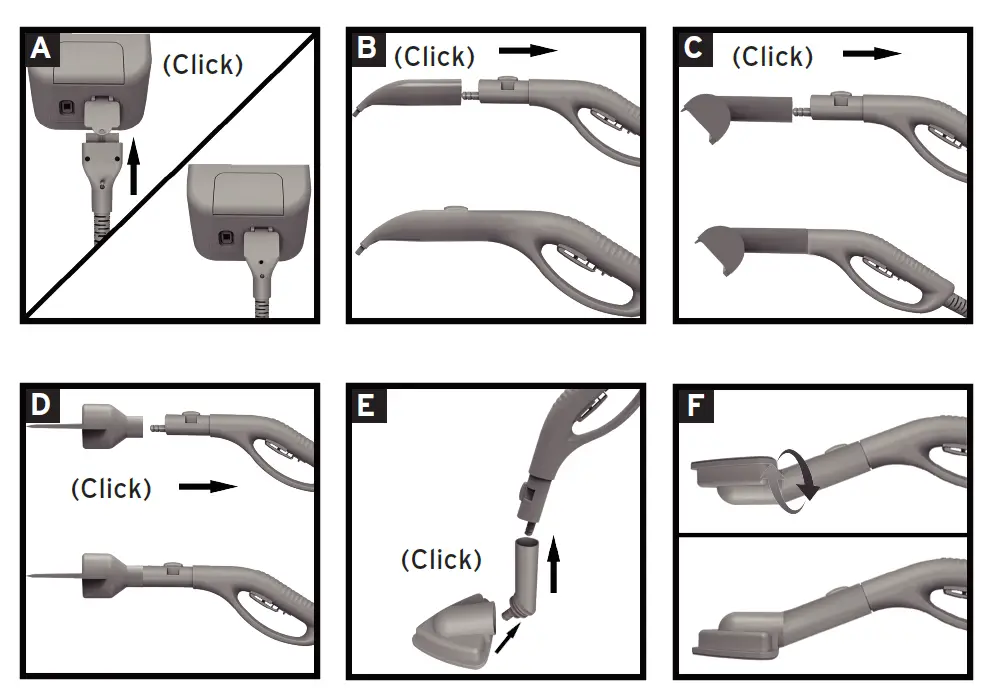 A
(Click)

B
(Click)

C
(Click)

D
(Click)

E
(Click)

F