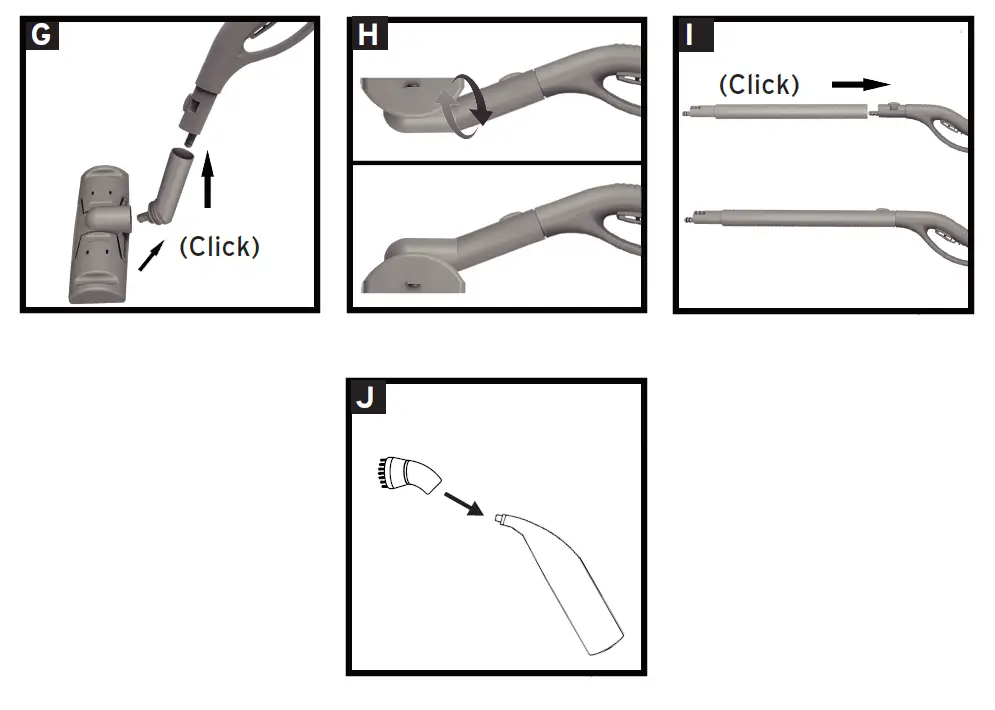 G

(Click)

H

I

(Click)

J