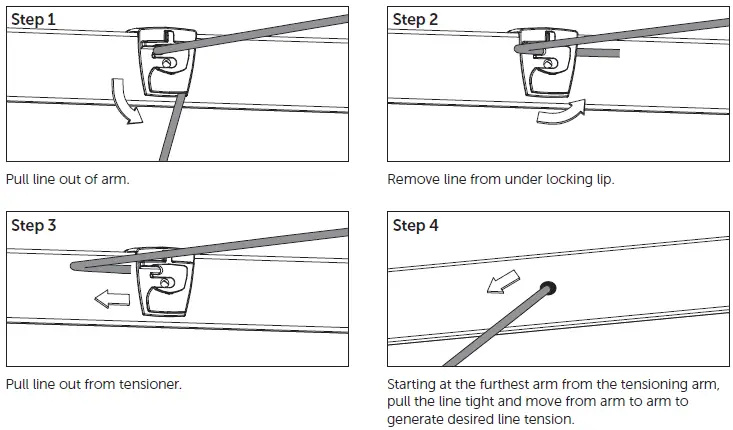 Step 1

Pull line out of arm.

Step 2

Remove line from under locking lip.

Step 3

Pull line out from tensioner.

Step 4

Starting at the furthest arm from the tensioning arm, pull the line tight and move from arm to arm to generate desired line tension.