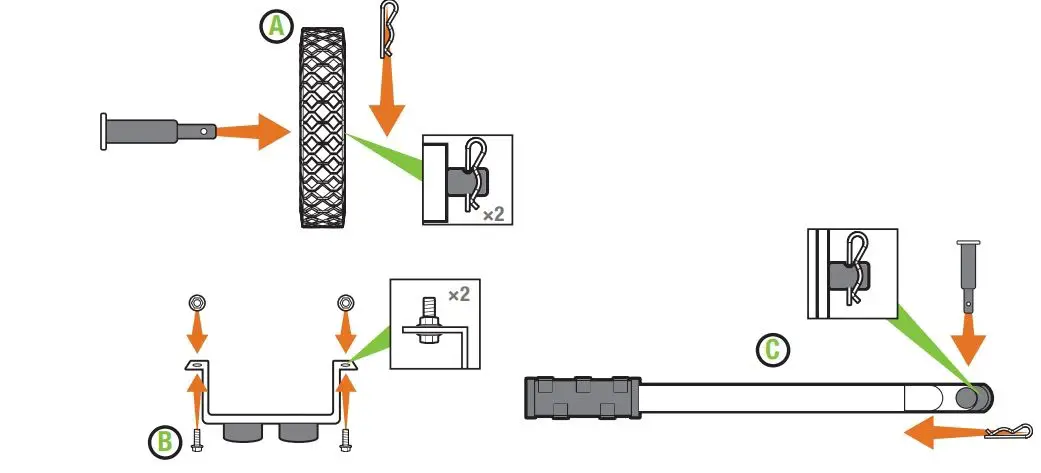 A

×2

×2

B

C