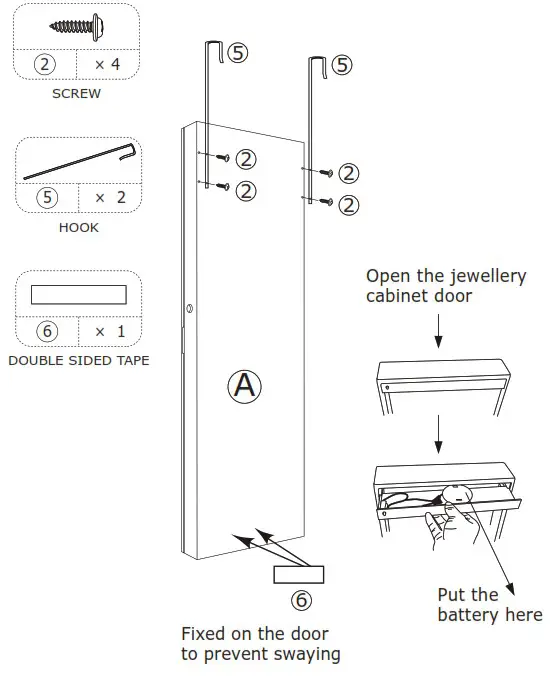 ② × 4
SCREW

⑤ × 2
HOOK

⑥ × 1
DOUBLE SIDED TAPE

⑤
⑤
②
②
②
②

Ⓐ

⑥

Fixed on the door to prevent swaying

Open the jewellery cabinet door

Put the battery here