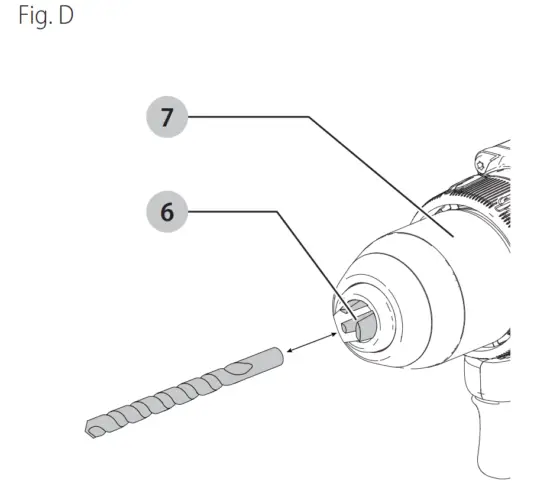 Fig. D

7

6