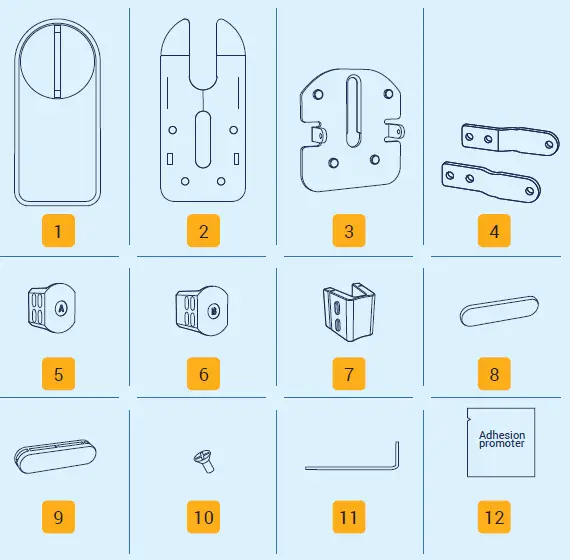 1

2

3

4

A

5

B

6

7

8

9

10

11

Adhesion promoter

12