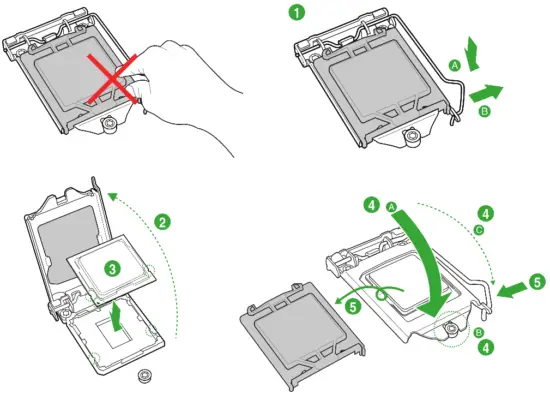 1
A
B
2
3
4
A
4
C
5
5
B
4