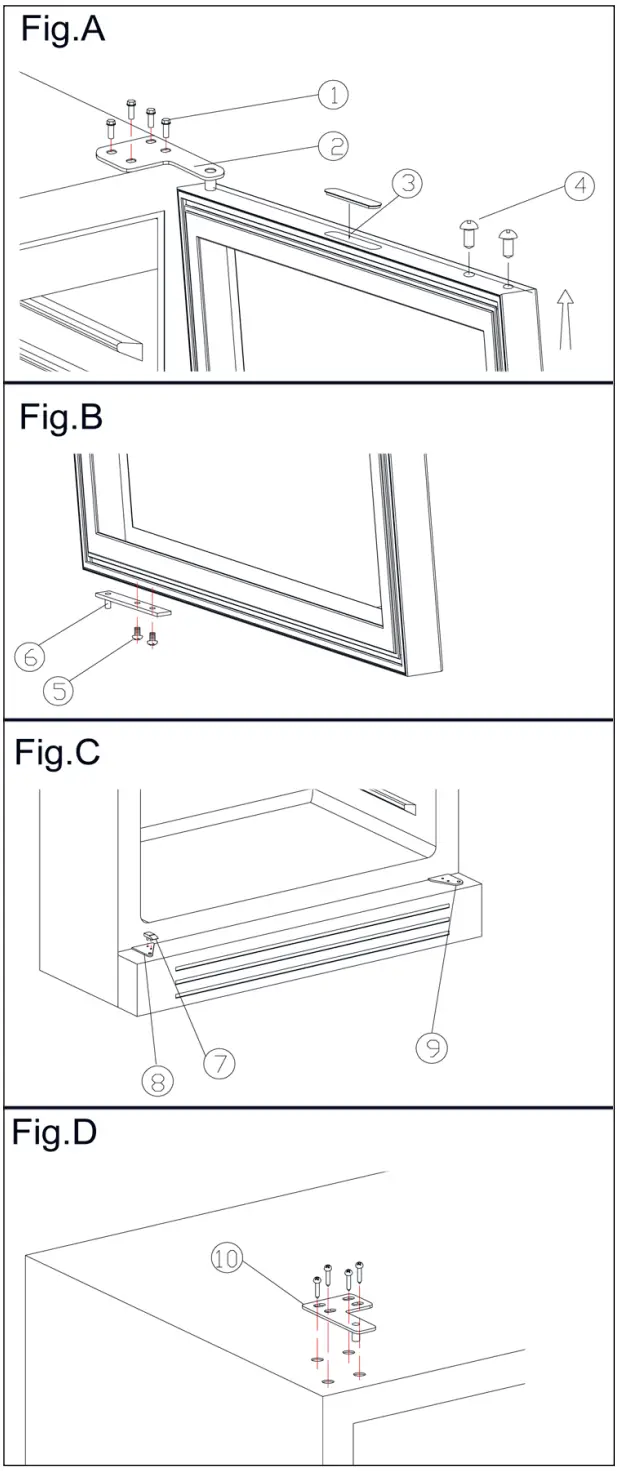 Fig.A
1
2
3
4

Fig.B
6
5

Fig.C
8
7
9

Fig.D
10