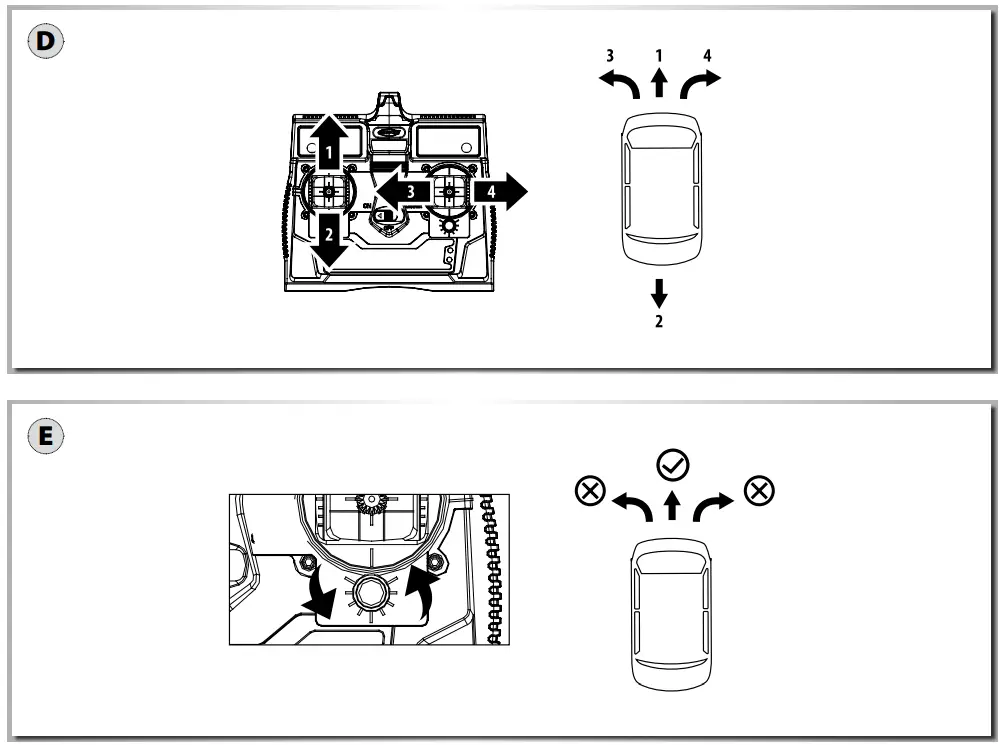 D

1
2
3
4

3 1 4

2

E