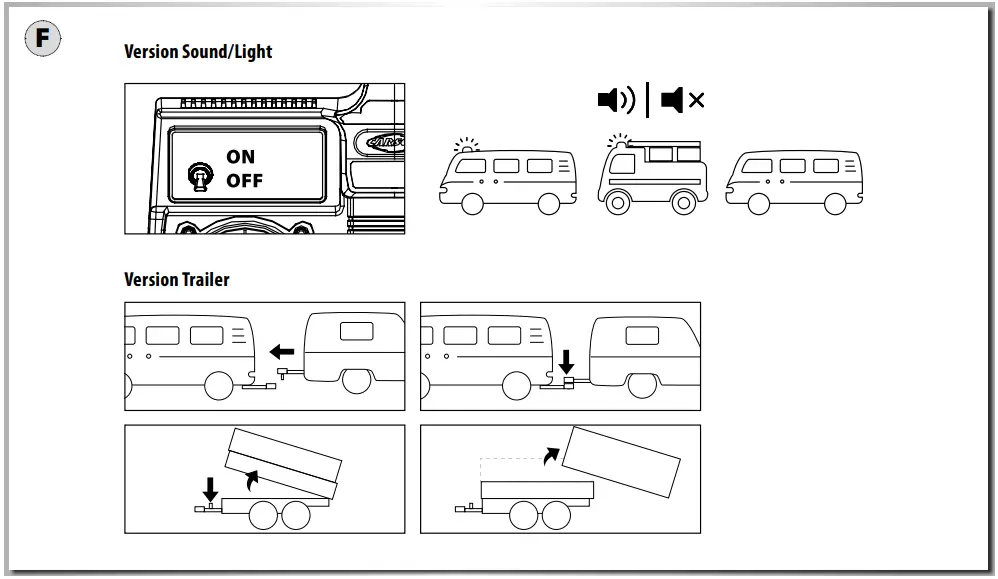 F

Version Sound/Light

ON
OFF

Version Trailer