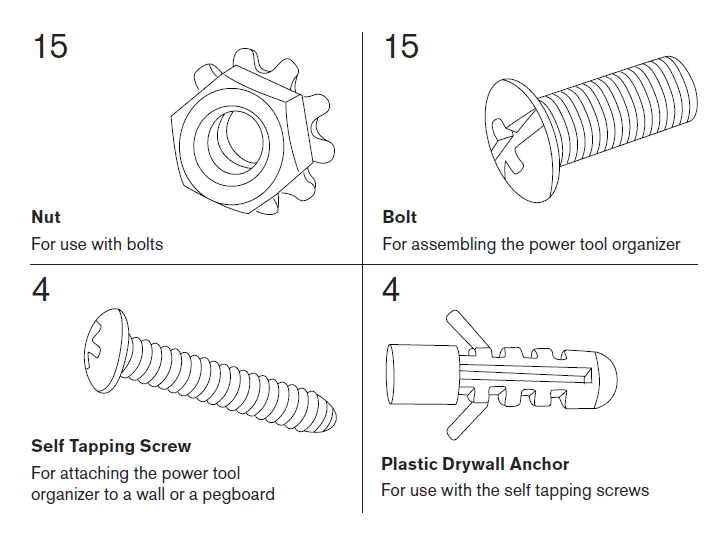 15

Nut

For use with bolts

15

Bolt

For assembling the power tool organizer

4

Self Tapping Screw

For attaching the power tool organizer to a wall or a pegboard

4

Plastic Drywall Anchor

For use with the self tapping screws