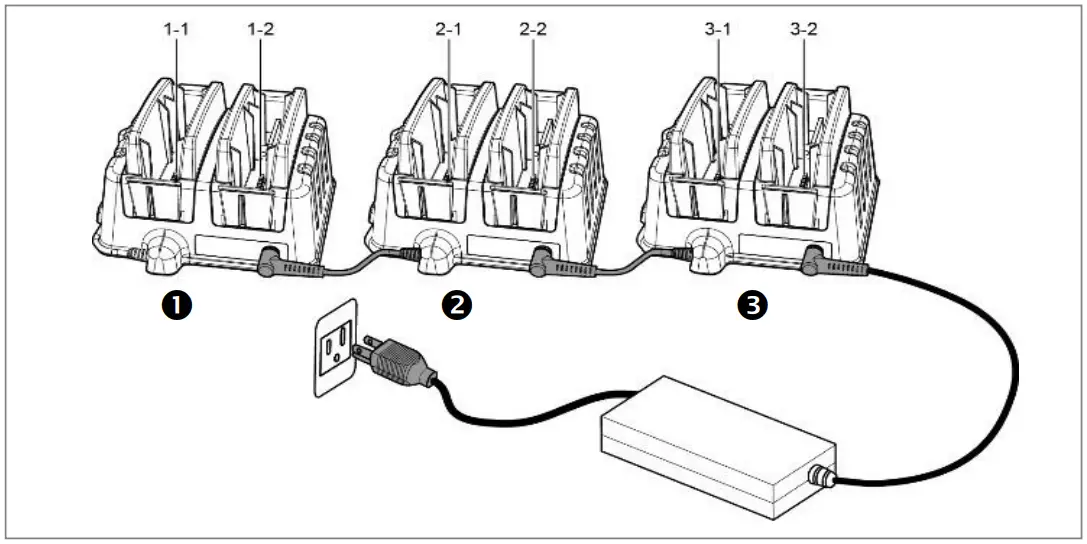 1-1 1-2 2-1 2-2 3-1 3-2

❶ ❷ ❸