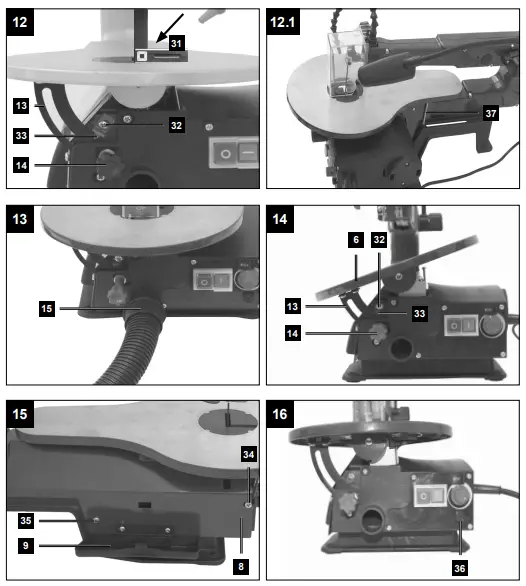 12
31
13
32
33
14

12.1
37

13
15

14
6
32
13
33
14

15
34
35
9
8

16
36