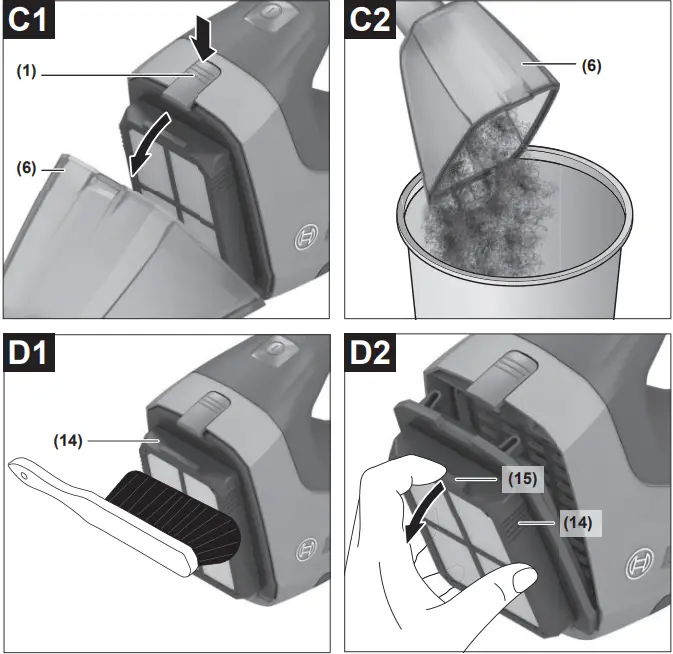 C1
(1)
(6)

C2
(6)

D1
(14)

D2
(15)
(14)