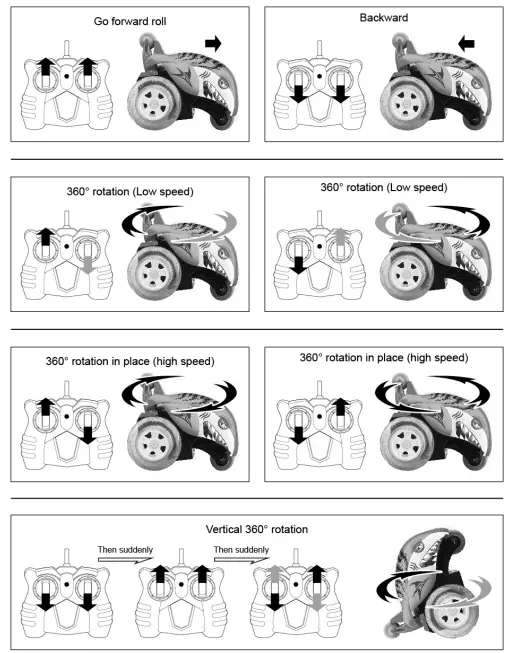 Go forward roll

Backward

360° rotation (Low speed)

360° rotation (Low speed)

360° rotation in place (high speed)

360° rotation in place (high speed)

Vertical 360° rotation

Then suddenly

Then suddenly