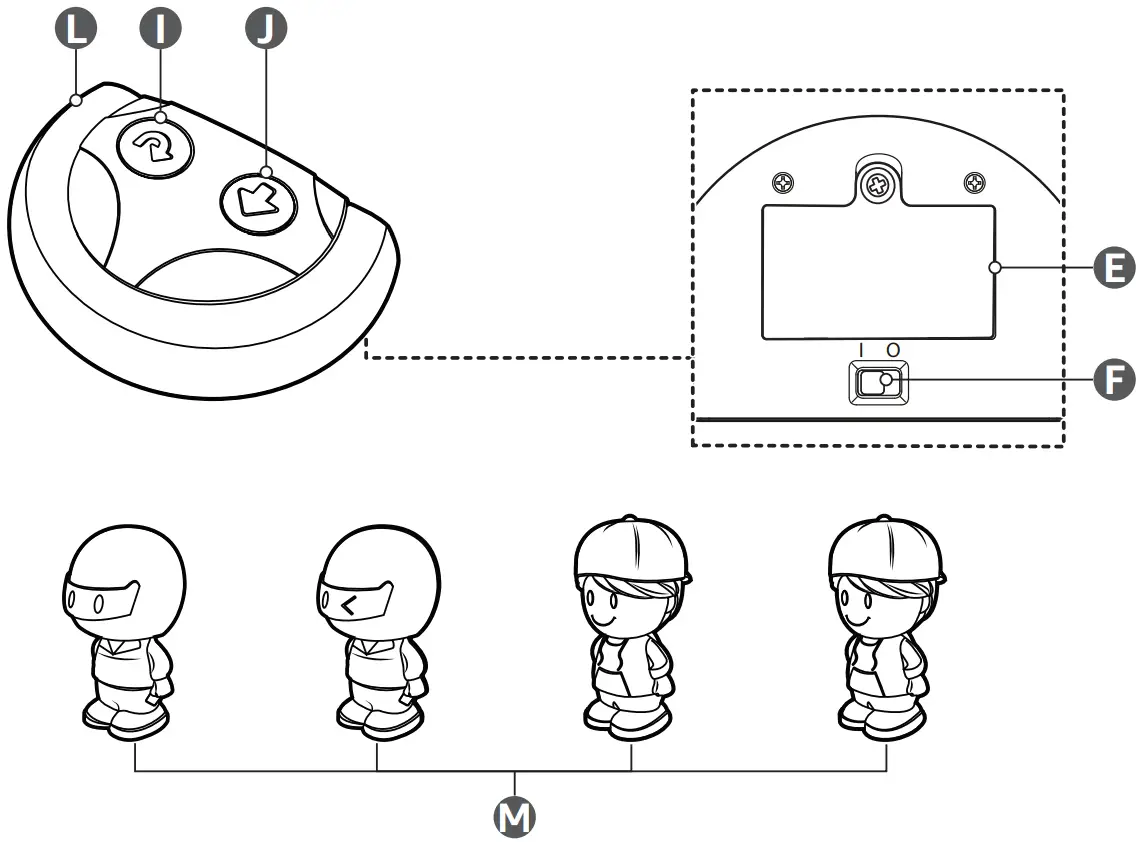 L
I
J
E
I O
F
M