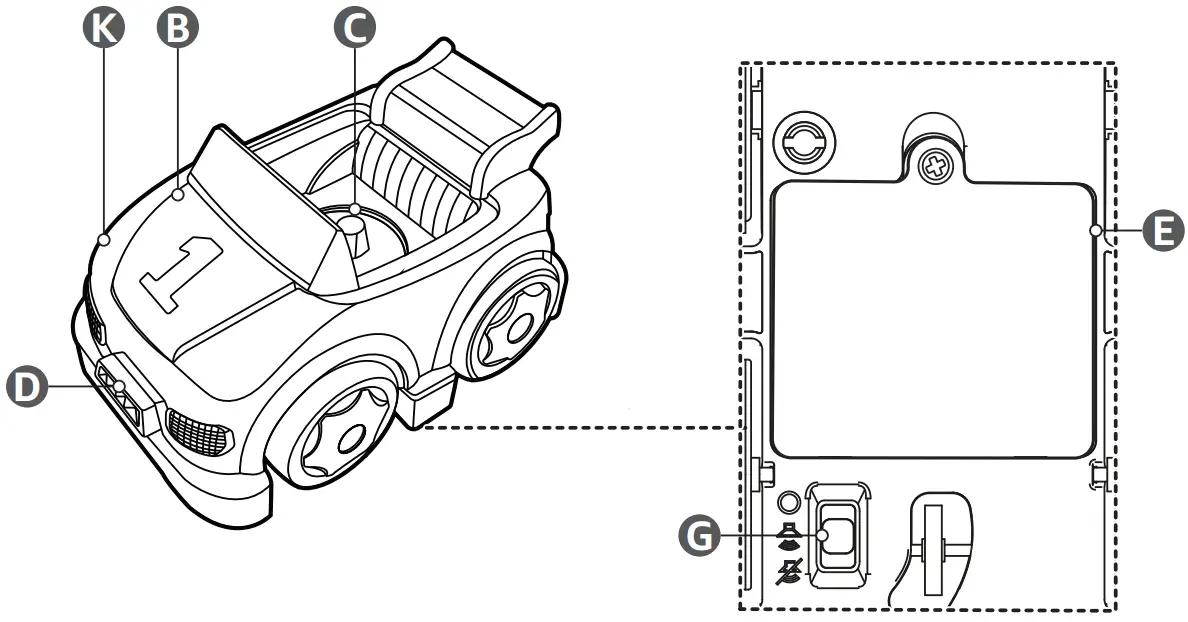 K
B
C
1
D
E
G