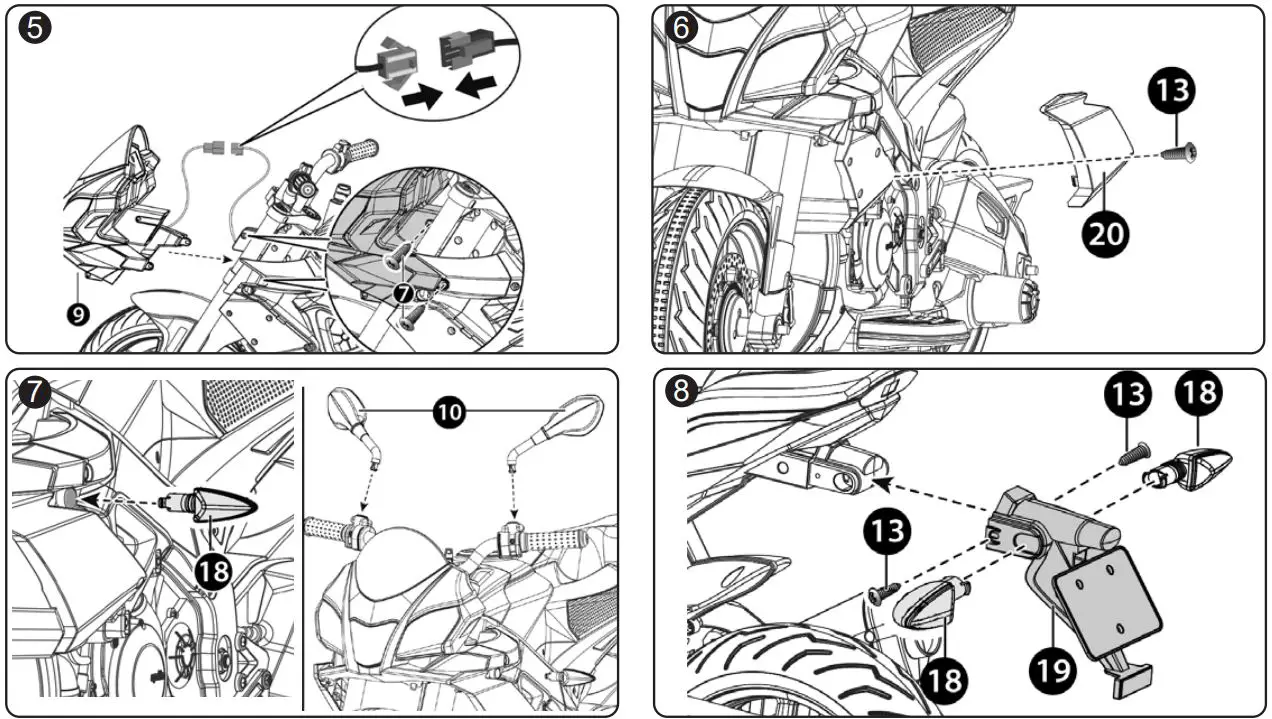 5
9
7
6
13
20
7
18
10
8
13
18
13
18
19