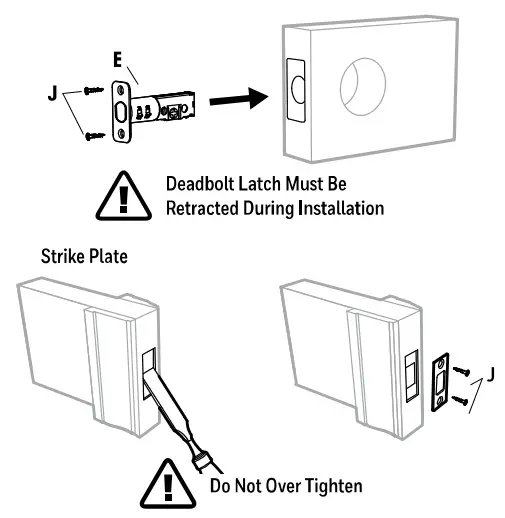 E

J

Deadbolt Latch Must Be Retracted During Installation

Strike Plate

J

Do Not Over Tighten