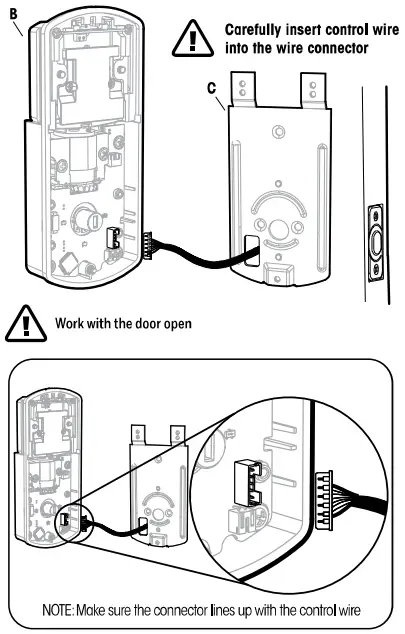 B

Carefully insert control wire into the wire connector

C

Work with the door open

NOTE: Make sure the connector lines up with the control wire