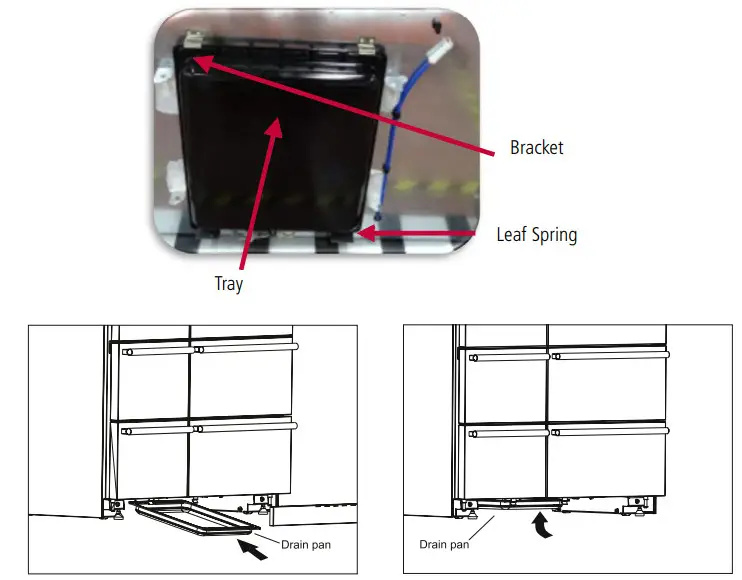 Bracket

Leaf Spring

Tray

Drain pan

Drain pan