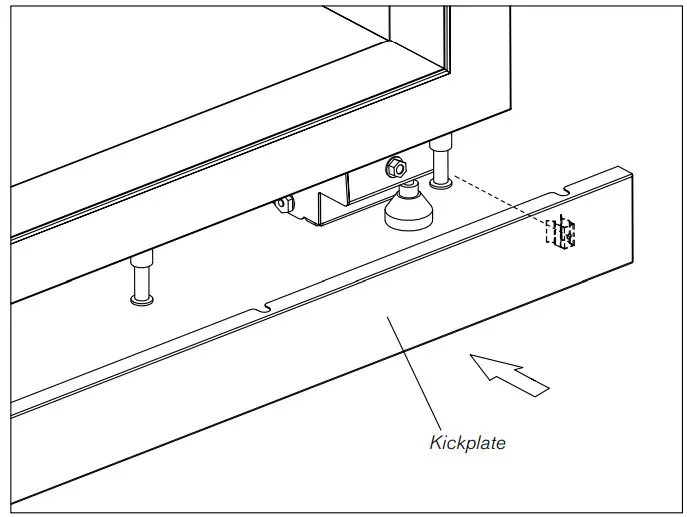 Kickplate