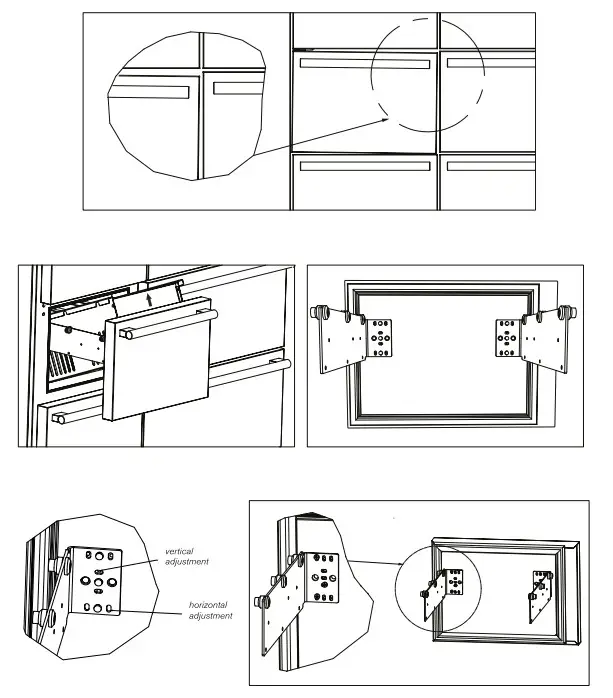 vertical adjustment

horizontal adjustment