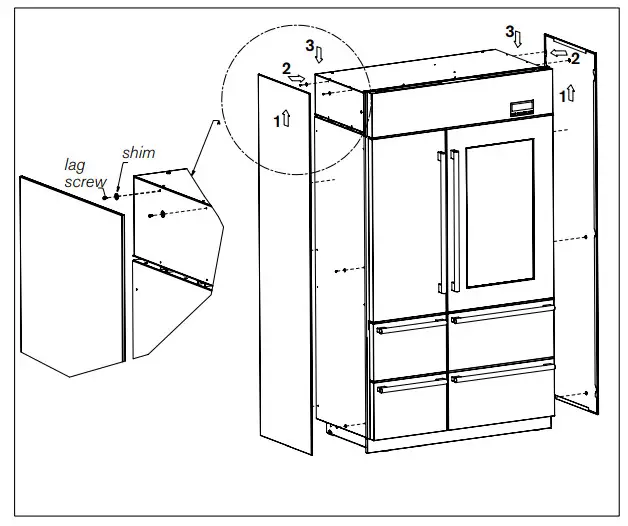 lag
screw
shim

3
2
1
3
2
1