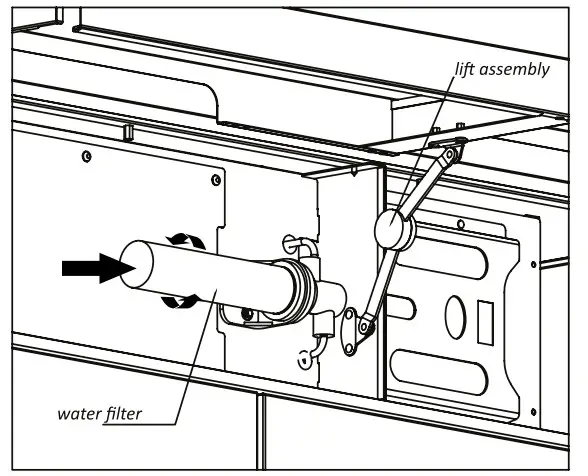 lift assembly

water filter