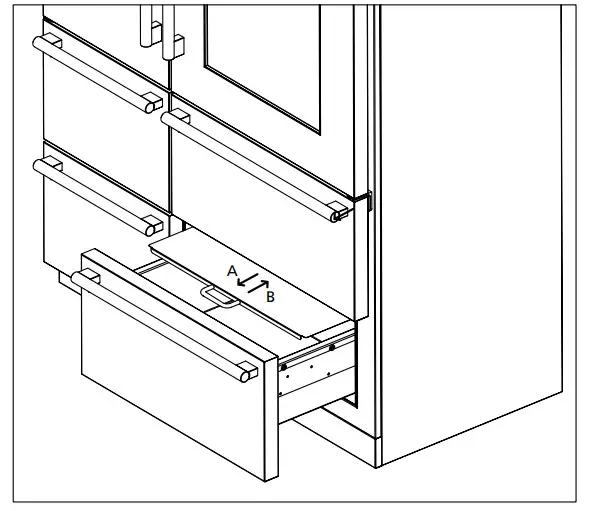 A
B