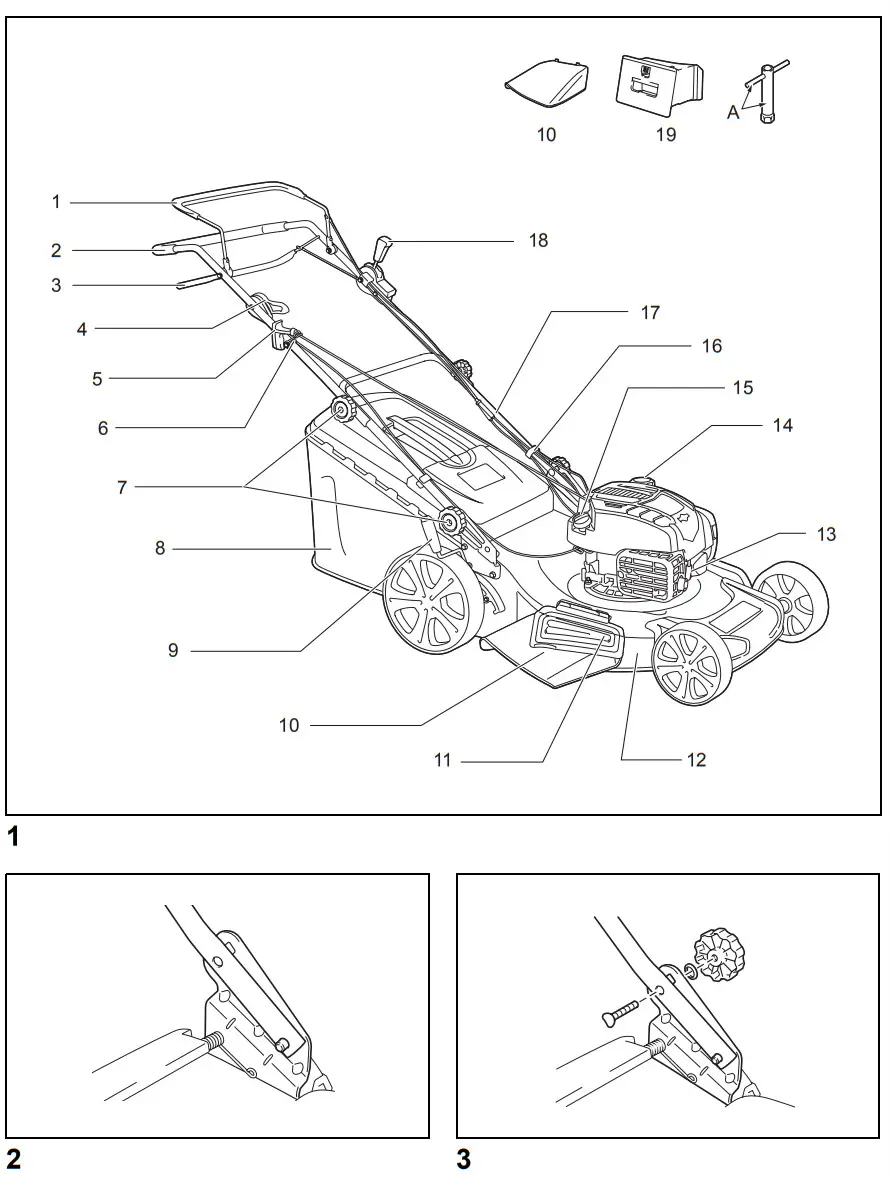 10
19
A

1
2
3
4
5
6
7
8
9
10
11
12
13
14
15
16
17
18

1

2

3