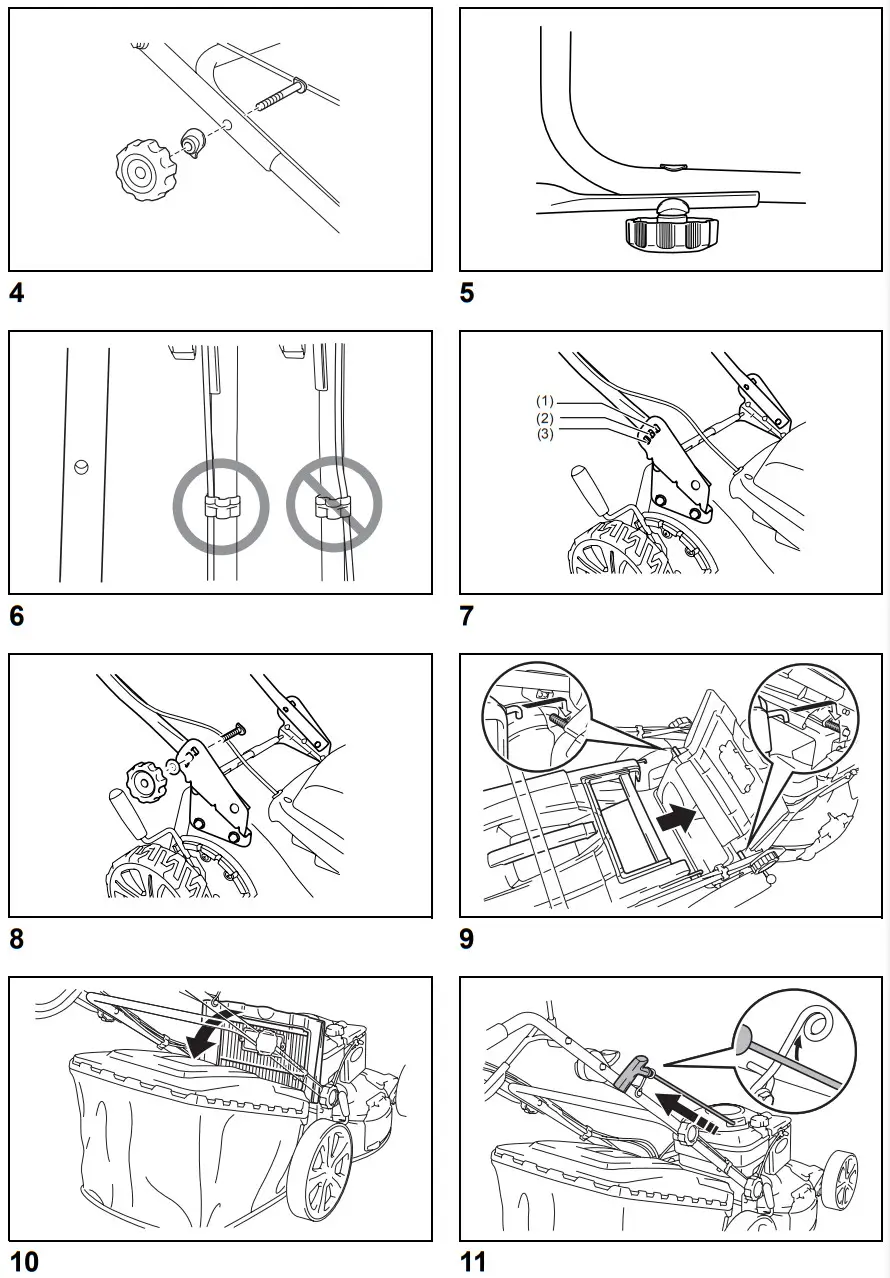 4

5

6

(1)
(2)
(3)

7

8

9

10

11