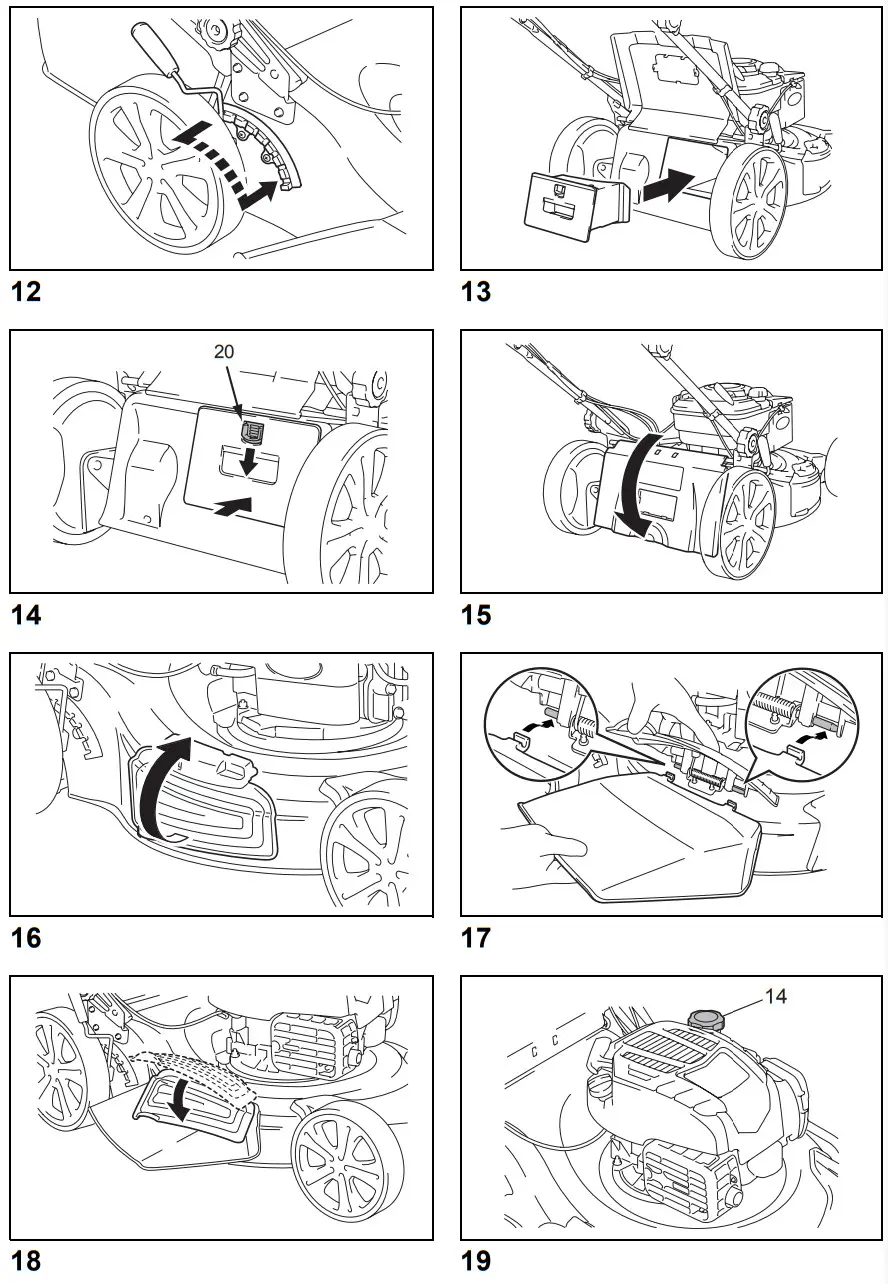 12

13

20

14

15

16

17

18

14

19