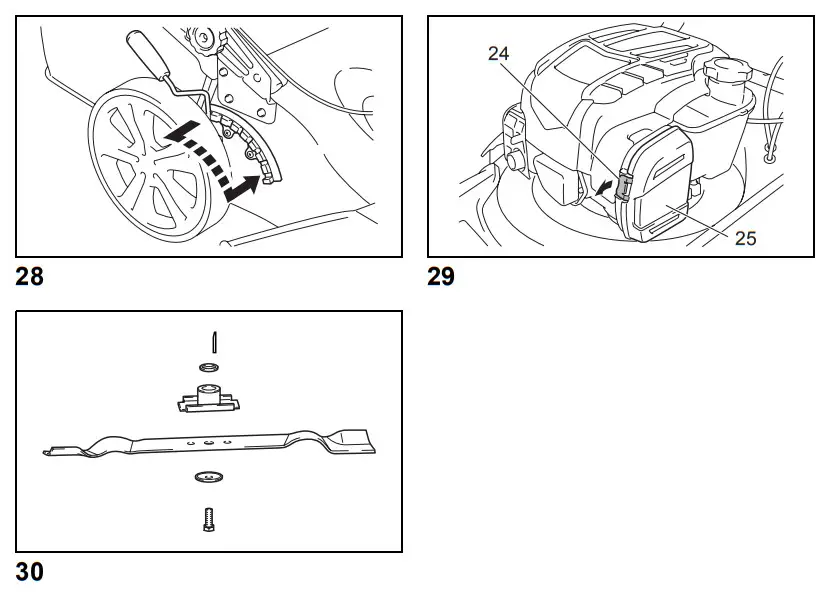 28

24

25

29

30