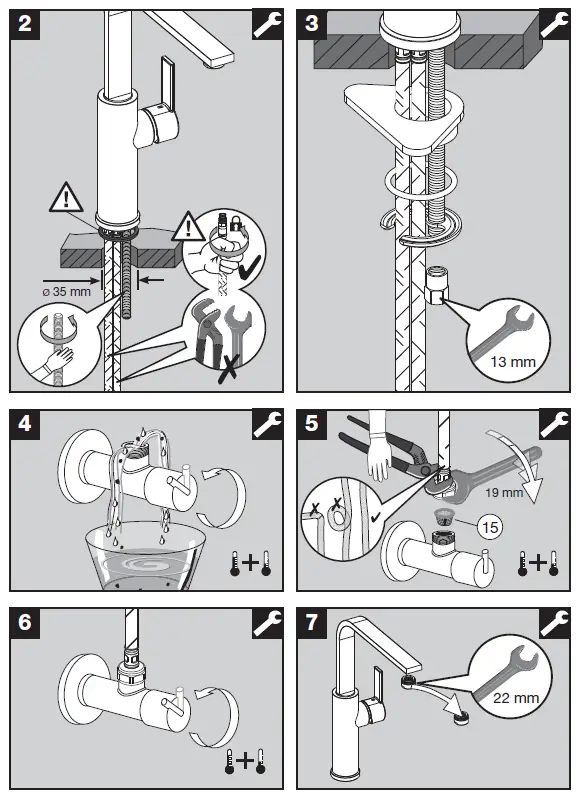 2

ø 35 mm

3

13 mm

4

5

19 mm

15

6

7

22 mm