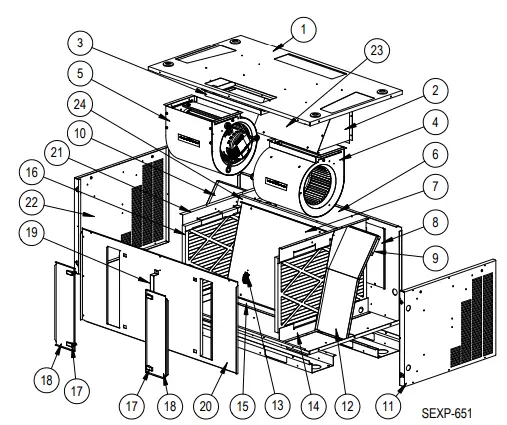 1
3
23
5
2
24
4
10
21
6
16
7
22
8
19
9
18
17
17
18
20
15
13
14
12
11
SEXP-651