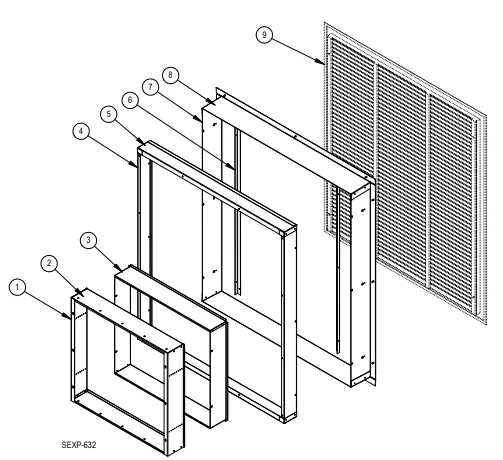 9
8
7
6
5
4
3
2
1
SEXP-632