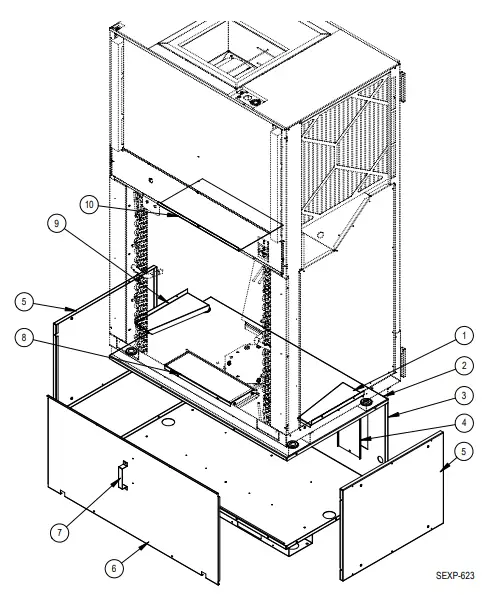 10
9
5
8
1
2
3
4
5
7
6
SEXP-623