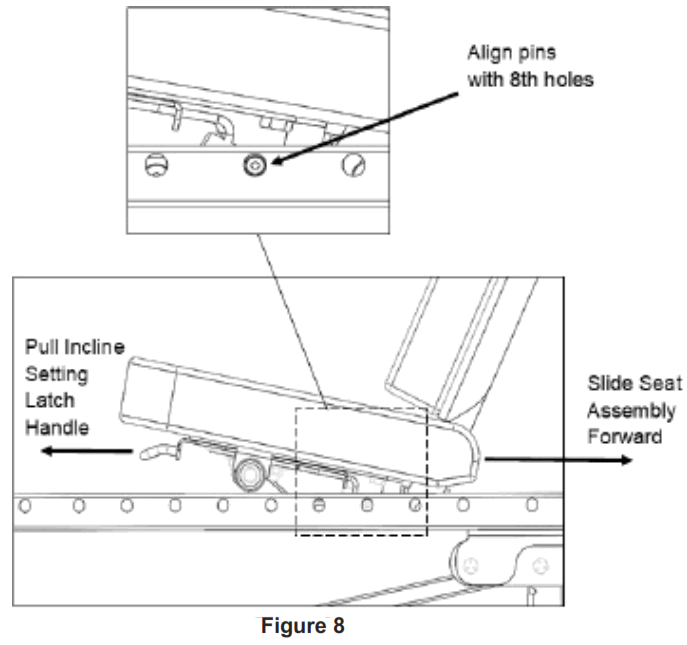 Align pins with 8th holes

Pull Incline Setting Latch Handle

Slide Seat Assembly Forward

Figure 8