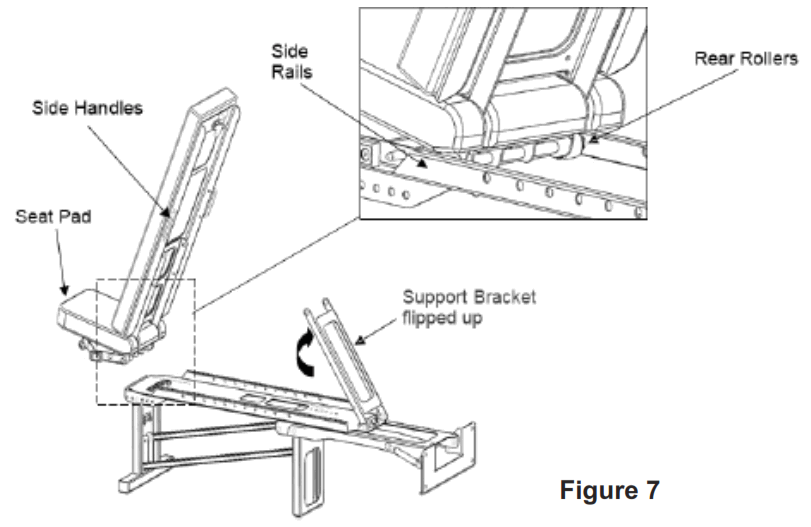 Side Rails

Rear Rollers

Side Handles

Seat Pad

Support Bracket flipped up

Figure 7