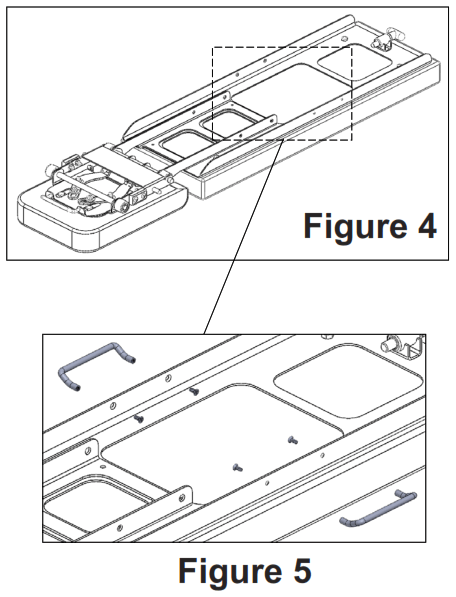 Figure 4

Figure 5