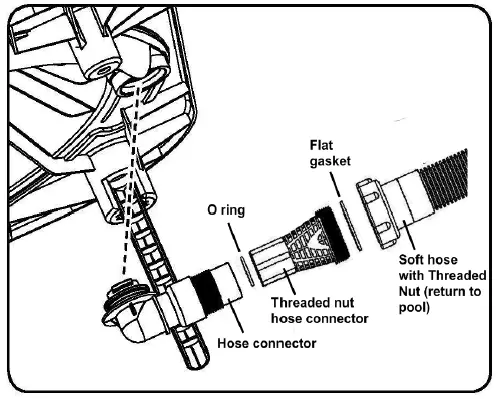 Flat gasket

O ring

Soft hose with Threaded Nut (return to pool)

Threaded nut hose connector

Hose connector