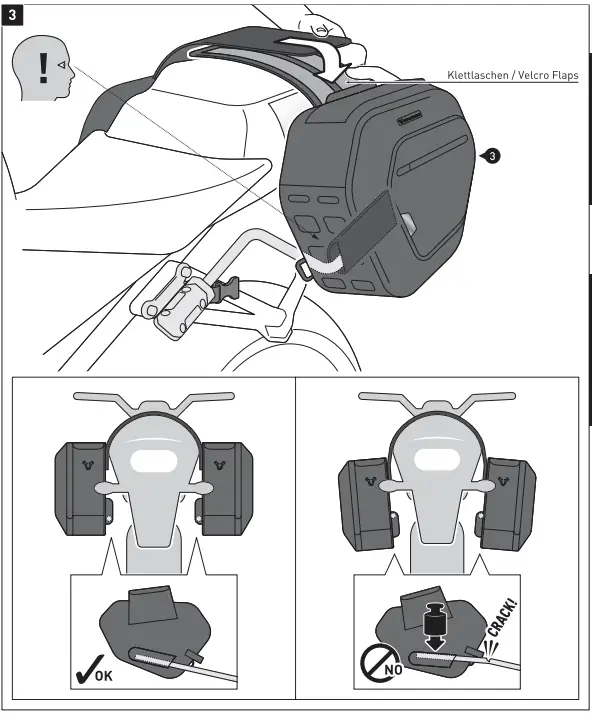 3

!

Klettlaschen / Velcro Flaps

3

OK

NO

CRACK!