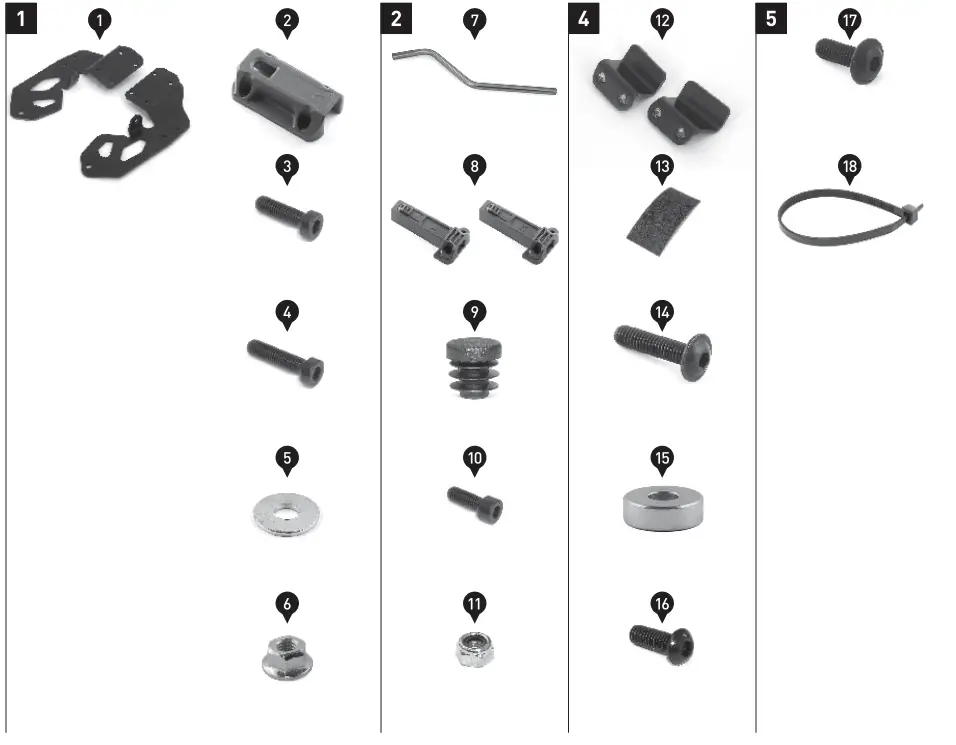 1
1
2
3
4
5
6

2
7
8
9
10
11

4
12
13
14
15
16

5
17
18